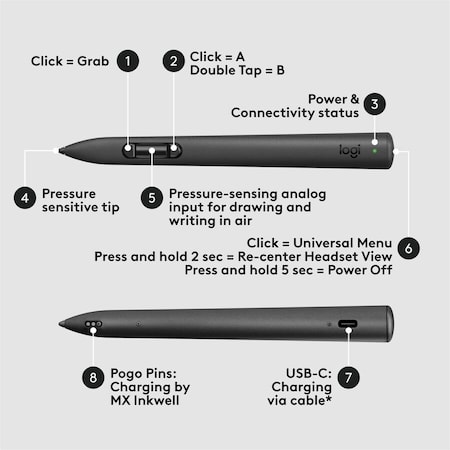 Click = Grab 1

2 Click = A
Double Tap = B

Power &
Connectivity status 3

logi

4 Pressure sensitive tip

5 Pressure-sensing analog input for drawing and writing in air

Click = Universal Menu
Press and hold 2 sec = Re-center Headset View
Press and hold 5 sec = Power Off 6

8 Pogo Pins: Charging by MX Inkwell

USB-C: Charging via cable* 7