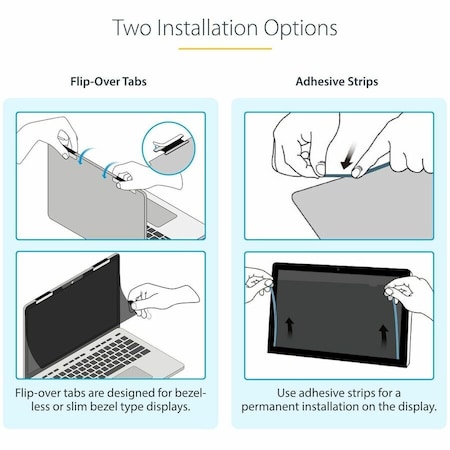 Two Installation Options

Flip-Over Tabs

Flip-over tabs are designed for bezel-less or slim bezel type displays.

Adhesive Strips

Use adhesive strips for a permanent installation on the display.