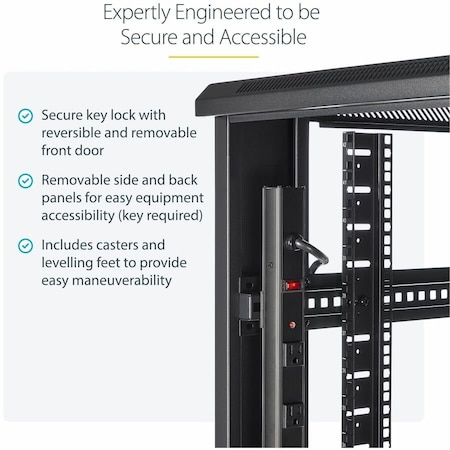 Expertly Engineered to be Secure and Accessible

Secure key lock with reversible and removable front door

Removable side and back panels for easy equipment accessibility (key required)

Includes casters and levelling feet to provide easy maneuverability