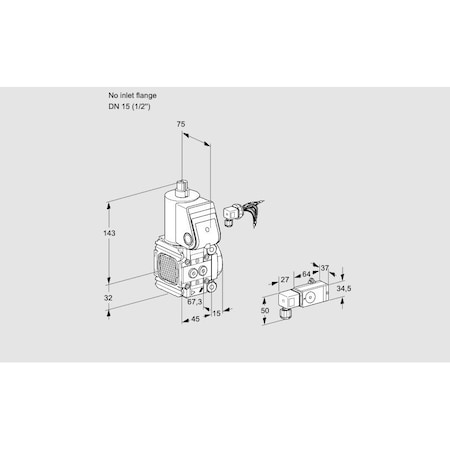 No inlet flange
DN 15 (1/2")

75

143

32

67,3

45

15

27

64

37

34,5

50