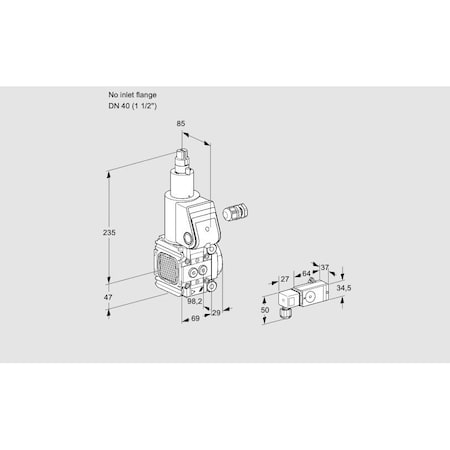 No inlet flange
DN 40 (1 1/2")

85

235

47

98,2

69

29

27

64

37

34,5

50