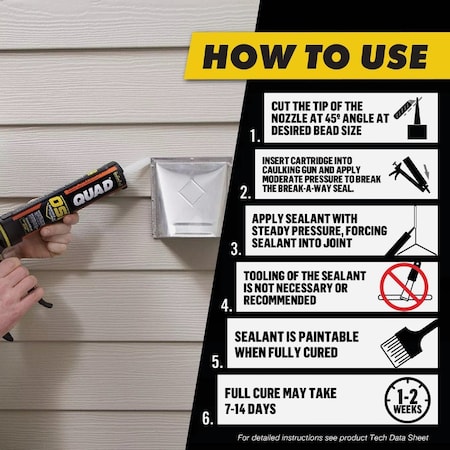 QUAD

OSI

HOW TO USE

1. CUT THE TIP OF THE NOZZLE AT 45º ANGLE AT DESIRED BEAD SIZE

2. INSERT CARTRIDGE INTO CAULKING GUN AND APPLY MODERATE PRESSURE TO BREAK THE BREAK-A-WAY SEAL.

3. APPLY SEALANT WITH STEADY PRESSURE, FORCING SEALANT INTO JOINT

4. TOOLING OF THE SEALANT IS NOT NECESSARY OR RECOMMENDED

5. SEALANT IS PAINTABLE WHEN FULLY CURED

6. FULL CURE MAY TAKE 7-14 DAYS

1-2 WEEKS

For detailed instructions see product Tech Data Sheet