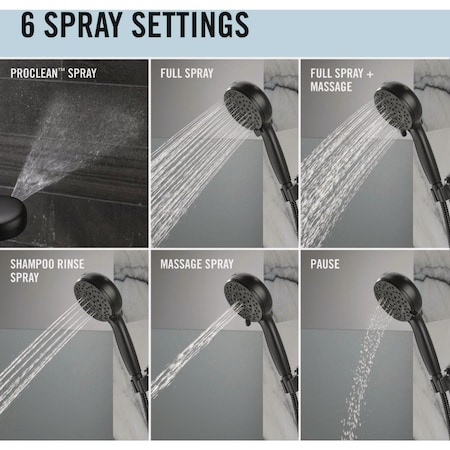 6 SPRAY SETTINGS

PROCLEAN™ SPRAY

FULL SPRAY

FULL SPRAY + MASSAGE

SHAMPOO RINSE SPRAY

MASSAGE SPRAY

PAUSE