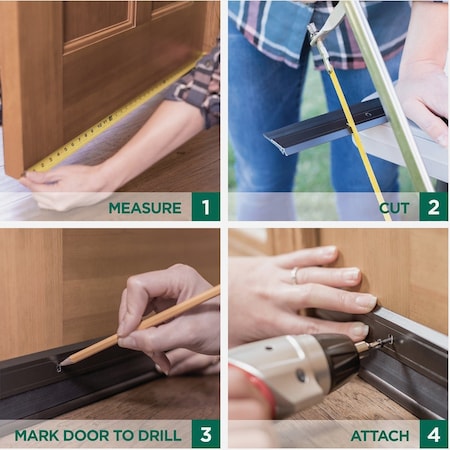 MEASURE 1

CUT 2

MARK DOOR TO DRILL 3

ATTACH 4