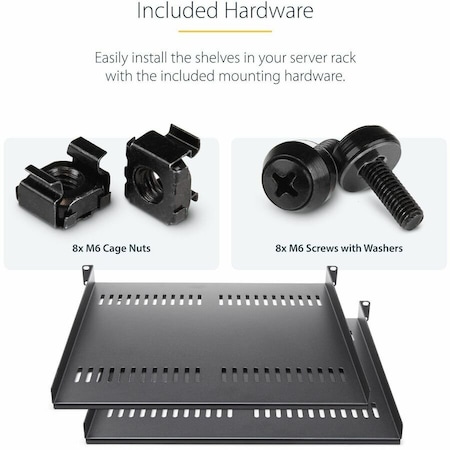 Included Hardware

Easily install the shelves in your server rack with the included mounting hardware.

8x M6 Cage Nuts

8x M6 Screws with Washers