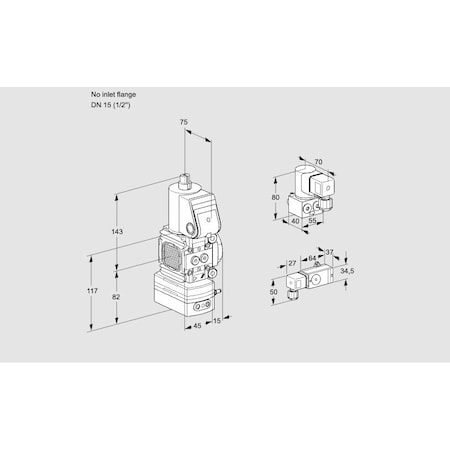 No inlet flange
DN 15 (1/2")

75

143

117

82

45

15

70

80

40

55

27

64

37

34,5

50