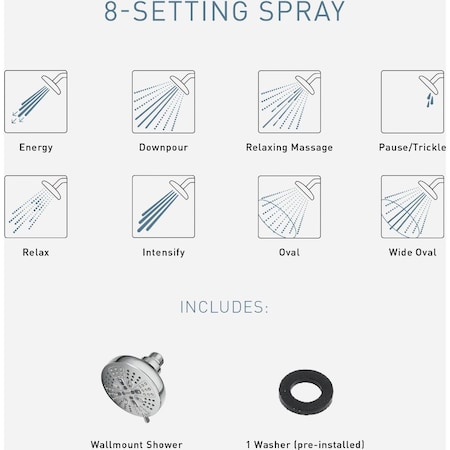 8-SETTING SPRAY

Energy

Downpour

Relaxing Massage

Pause/Trickle

Relax

Intensify

Oval

Wide Oval

INCLUDES:

Wallmount Shower

1 Washer (pre-installed)