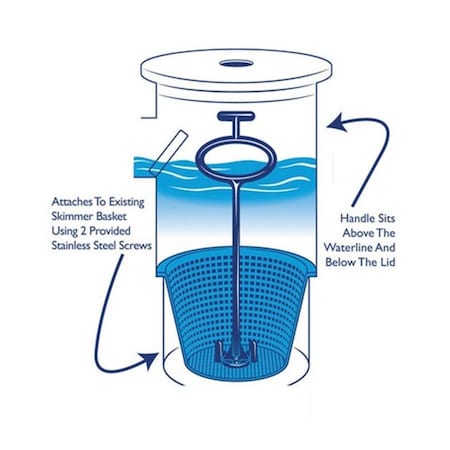 Attaches To Existing Skimmer Basket Using 2 Provided Stainless Steel Screws

Handle Sits Above The Waterline And Below The Lid