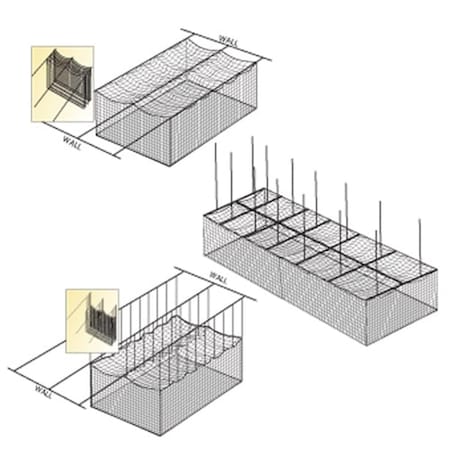 WALL

WALL

WALL

WALL