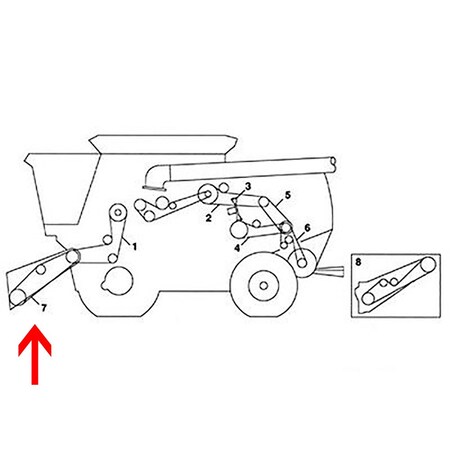 3
5
2
6
1
4
8
7