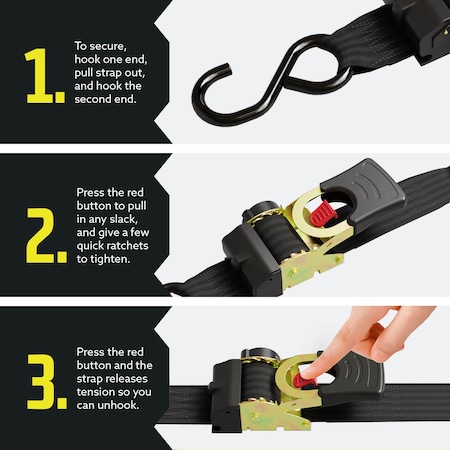 1. To secure, hook one end, pull strap out, and hook the second end.

2. Press the red button to pull in any slack, and give a few quick ratchets to tighten.

3. Press the red button and the strap releases tension so you can unhook.