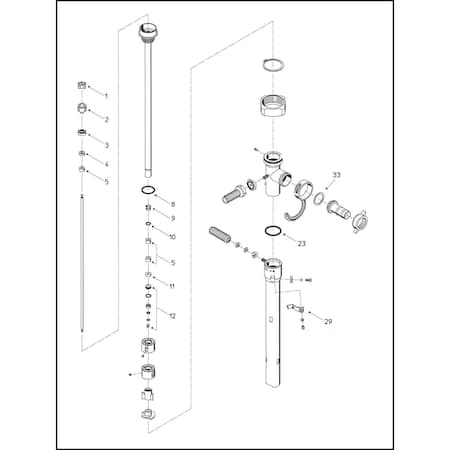 1
2
3
4
5
8
9
10
5
11
12
33
23
29