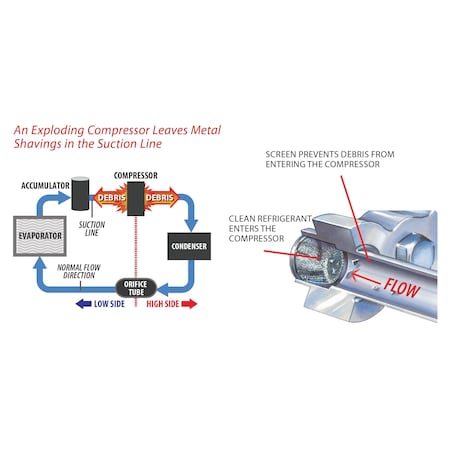 An Exploding Compressor Leaves Metal Shavings in the Suction Line

ACCUMULATOR

COMPRESSOR

DEBRIS

DEBRIS

SUCTION LINE

EVAPORATOR

CONDENSER

NORMAL FLOW DIRECTION

ORIFICE TUBE

LOW SIDE

HIGH SIDE

SCREEN PREVENTS DEBRIS FROM ENTERING THE COMPRESSOR

CLEAN REFRIGERANT ENTERS THE COMPRESSOR

FLOW