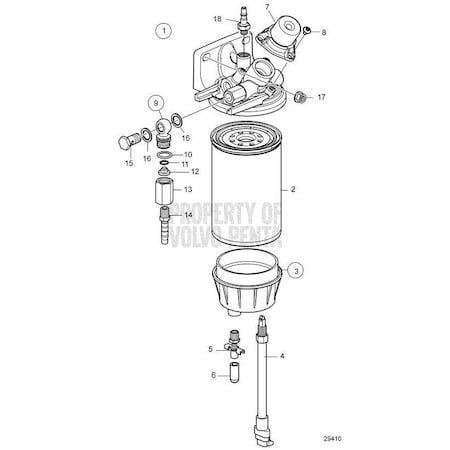 1
18
7
8
17
9
16
15
16
10
11
12
13
14
2
PROPERTY OF VOLVO PENTA
3
5
4
6
29410