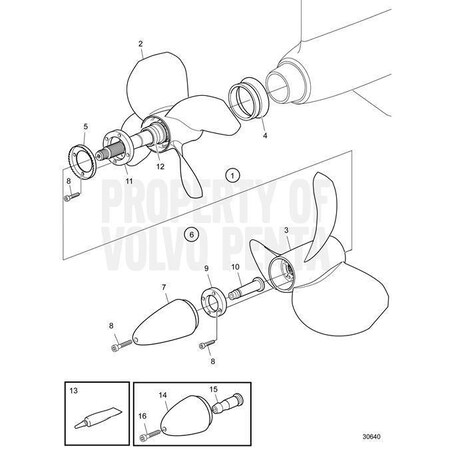 2

4

5

12

11

8

1

PROPERTY OF VOLVO PENTA

6

3

9

10

7

8

8

13

14

15

16

30640