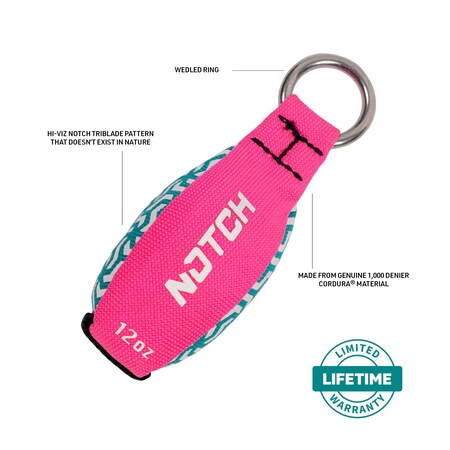 WEDLED RING

HI-VIZ NOTCH TRIBLADE PATTERN THAT DOESN'T EXIST IN NATURE

NOTCH

12oz

MADE FROM GENUINE 1,000 DENIER CORDURA® MATERIAL

LIMITED LIFETIME WARRANTY