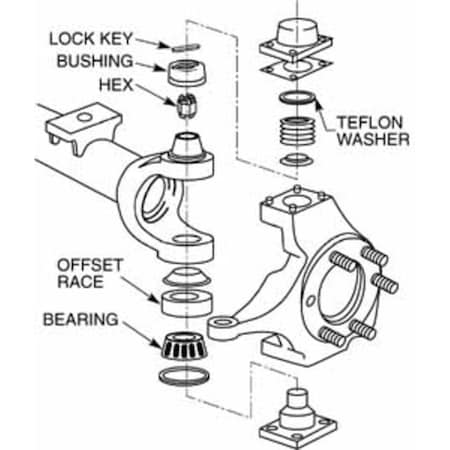 LOCK KEY
BUSHING
HEX
TEFLON WASHER
OFFSET RACE
BEARING