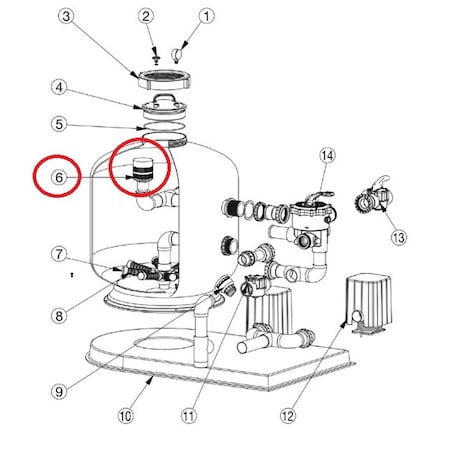 3
2
1
4
5
6
14
13
7
8
9
10
11
12