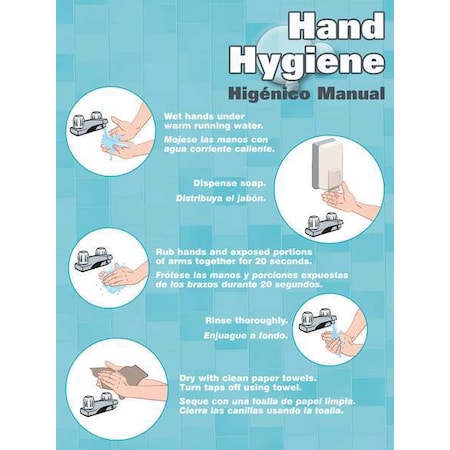 Hand Hygiene

Higénico Manual

Wet hands under warm running water.

Mojese las manos con agua corriente caliente.

Dispense soap.

Distribuya el jabón.

Rub hands and exposed portions of arms together for 20 seconds.

Frótese las manos y porciones expuestas de los brazos durante 20 segundos.

Rinse thoroughly.

Enjuague a fondo.

Dry with clean paper towels. Turn taps off using towel.

Seque con una toalla de papel limpia. Cierra las canillas usando la toalla.