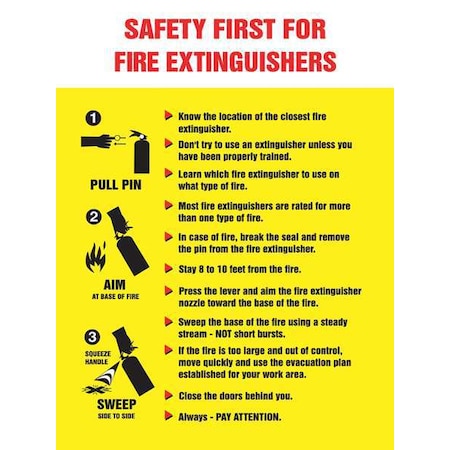 SAFETY FIRST FOR FIRE EXTINGUISHERS

1
PULL PIN

2
AIM
AT BASE OF FIRE

3
SQUEEZE HANDLE
SWEEP
SIDE TO SIDE

Know the location of the closest fire extinguisher.

Don't try to use an extinguisher unless you have been properly trained.

Learn which fire extinguisher to use on what type of fire.

Most fire extinguishers are rated for more than one type of fire.

In case of fire, break the seal and remove the pin from the fire extinguisher.

Stay 8 to 10 feet from the fire.

Press the lever and aim the fire extinguisher nozzle toward the base of the fire.

Sweep the base of the fire using a steady stream - NOT short bursts.

If the fire is too large and out of control, move quickly and use the evacuation plan established for your work area.

Close the doors behind you.

Always - PAY ATTENTION.