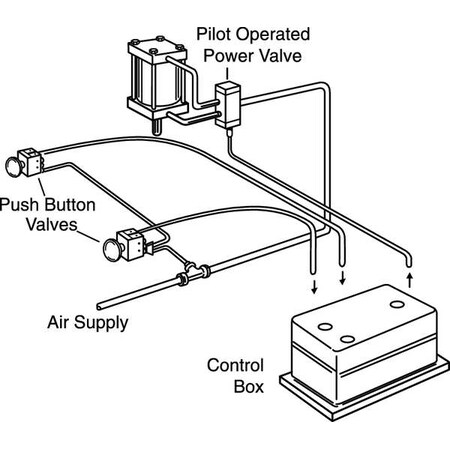 Pilot Operated Power Valve

Push Button Valves

Air Supply

Control Box