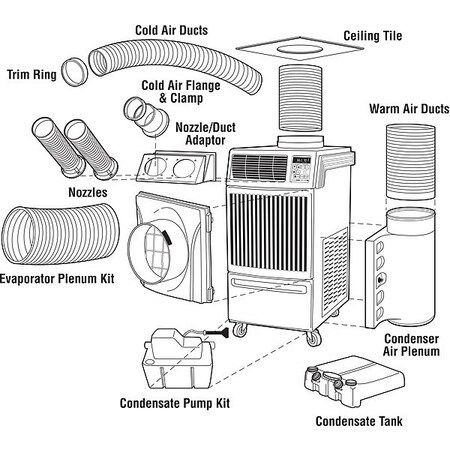 Cold Air Ducts

Ceiling Tile

Trim Ring

Cold Air Flange & Clamp

Warm Air Ducts

Nozzle/Duct Adaptor

Nozzles

Evaporator Plenum Kit

Condenser Air Plenum

Condensate Pump Kit

Condensate Tank