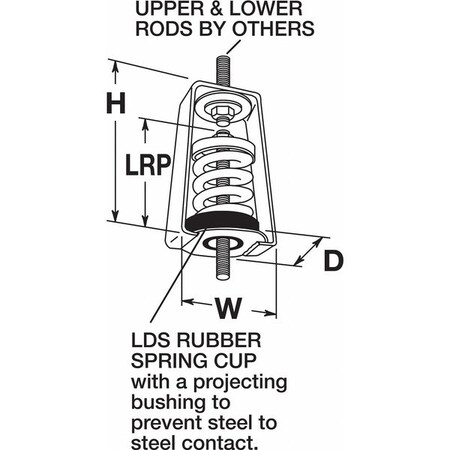 UPPER & LOWER RODS BY OTHERS

H

LRP

D

W

LDS RUBBER SPRING CUP with a projecting bushing to prevent steel to steel contact.