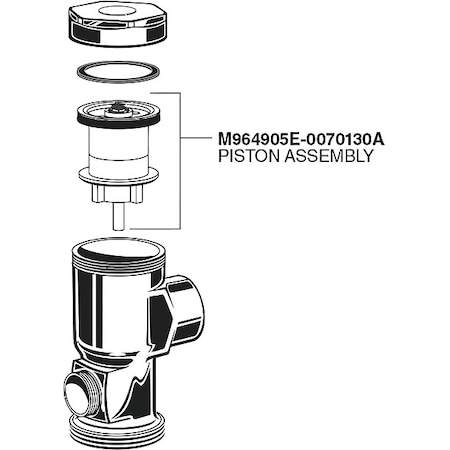 M964905E-0070130A
PISTON ASSEMBLY