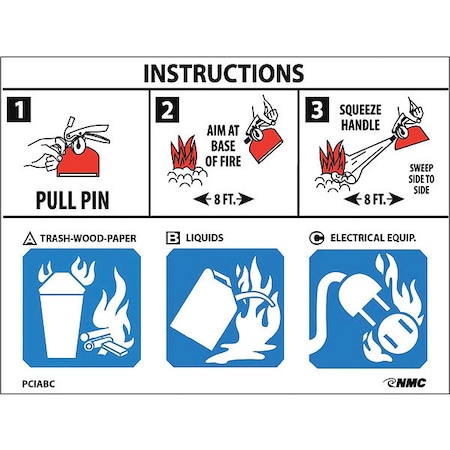 INSTRUCTIONS

1

PULL PIN

2

AIM AT BASE OF FIRE

8 FT.

3

SQUEEZE HANDLE

SWEEP SIDE TO SIDE

8 FT.

A TRASH-WOOD-PAPER

B LIQUIDS

C ELECTRICAL EQUIP.

PCIABC

NMC