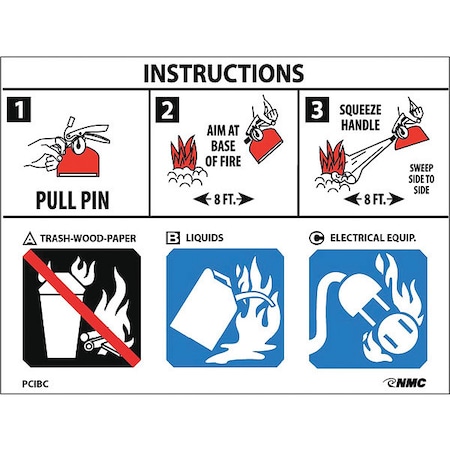 INSTRUCTIONS

1

PULL PIN

2

AIM AT BASE OF FIRE

8 FT.

3

SQUEEZE HANDLE

SWEEP SIDE TO SIDE

8 FT.

A TRASH-WOOD-PAPER

B LIQUIDS

C ELECTRICAL EQUIP.

PCIBC

NMC