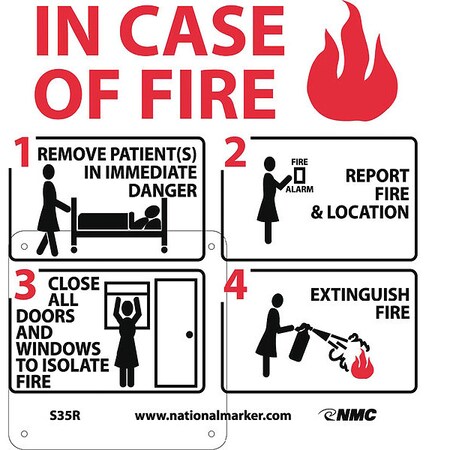 IN CASE OF FIRE

1 REMOVE PATIENT(S) IN IMMEDIATE DANGER

2 FIRE ALARM

REPORT FIRE & LOCATION

3 CLOSE ALL DOORS AND WINDOWS TO ISOLATE FIRE

4 EXTINGUISH FIRE

S35R www.nationalmarker.com NMC