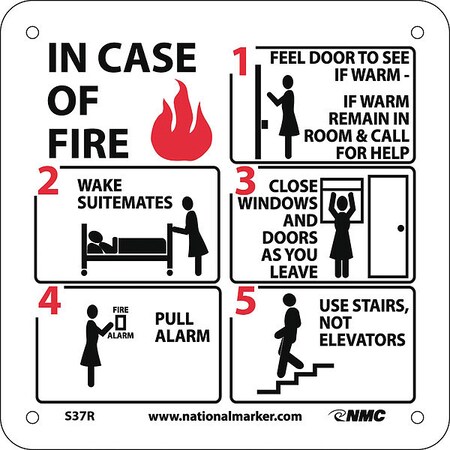 IN CASE OF FIRE

1 FEEL DOOR TO SEE IF WARM -

IF WARM REMAIN IN ROOM & CALL FOR HELP

2 WAKE SUITEMATES

3 CLOSE WINDOWS AND DOORS AS YOU LEAVE

4 FIRE ALARM

PULL ALARM

5 USE STAIRS, NOT ELEVATORS

S37R www.nationalmarker.com NMC