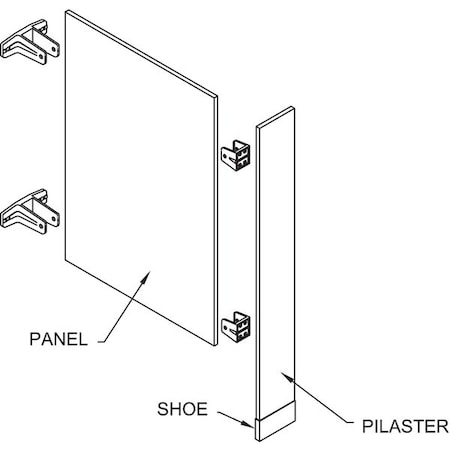 PANEL

SHOE

PILASTER