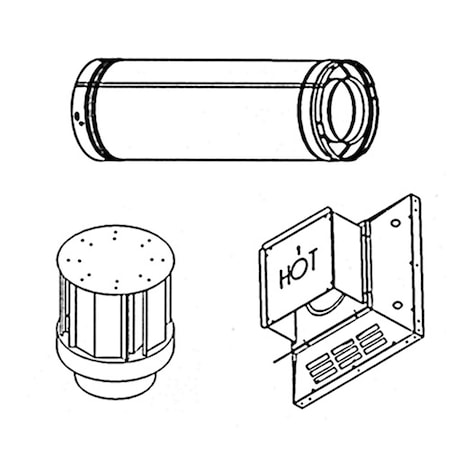 HOT