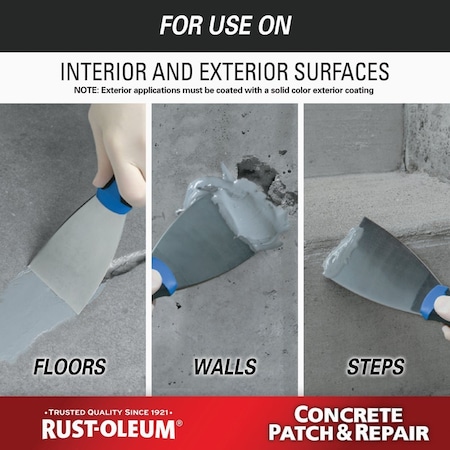 FOR USE ON

INTERIOR AND EXTERIOR SURFACES

NOTE: Exterior applications must be coated with a solid color exterior coating

FLOORS

WALLS

STEPS

•TRUSTED QUALITY SINCE 1921•
RUST-OLEUM®

CONCRETE PATCH & REPAIR