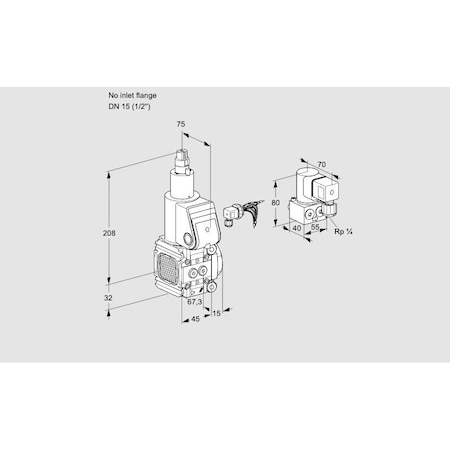 No inlet flange
DN 15 (1/2")

75

208

32

67,3

45

15

70

80

40

55

Rp ¼