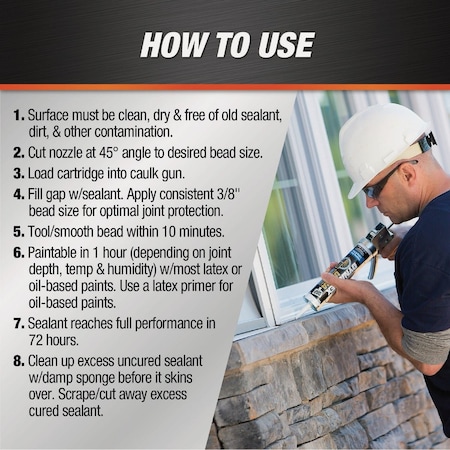 HOW TO USE

1. Surface must be clean, dry & free of old sealant, dirt, & other contamination.

2. Cut nozzle at 45° angle to desired bead size.

3. Load cartridge into caulk gun.

4. Fill gap w/sealant. Apply consistent 3/8" bead size for optimal joint protection.

5. Tool/smooth bead within 10 minutes.

6. Paintable in 1 hour (depending on joint depth, temp & humidity) w/most latex or oil-based paints. Use a latex primer for oil-based paints.

7. Sealant reaches full performance in 72 hours.

8. Clean up excess uncured sealant w/damp sponge before it skins over. Scrape/cut away excess cured sealant.