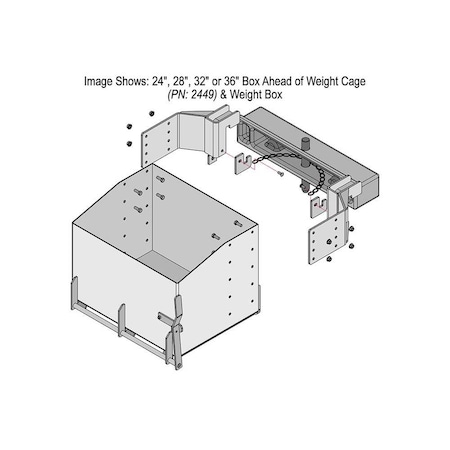 Image Shows: 24", 28", 32" or 36" Box Ahead of Weight Cage
(PN: 2449) & Weight Box