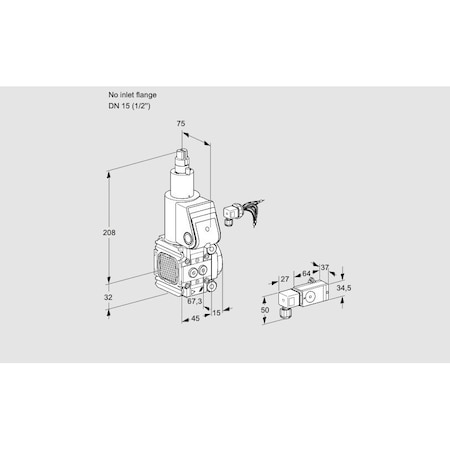 No inlet flange
DN 15 (1/2")

75

208

32

67,3

45

15

27

64

37

34,5

50