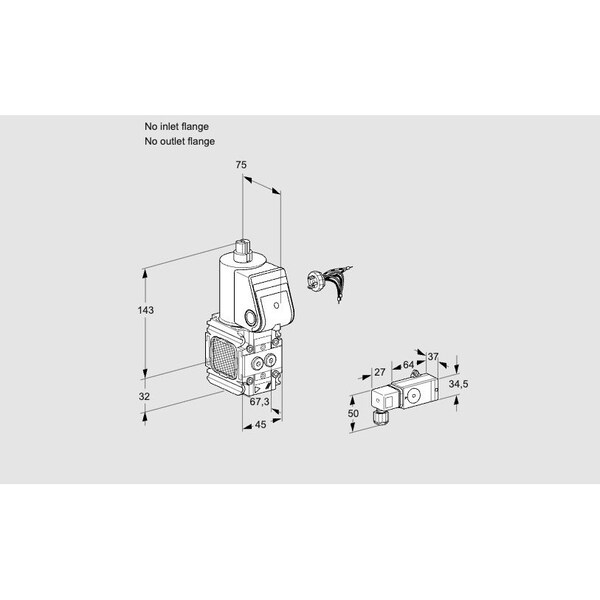 No inlet flange
No outlet flange

75

143

32

67,3

45

27

64

37

34,5

50