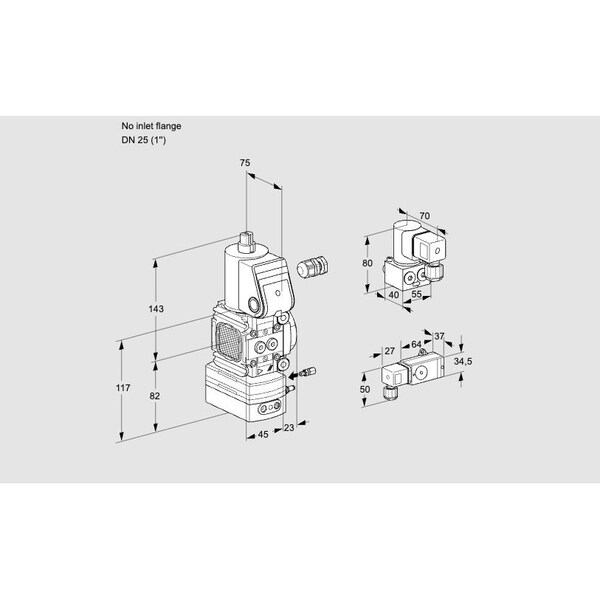 No inlet flange
DN 25 (1")

75
143
117
82
45
23

70
80
40
55

27
64
37
34,5
50