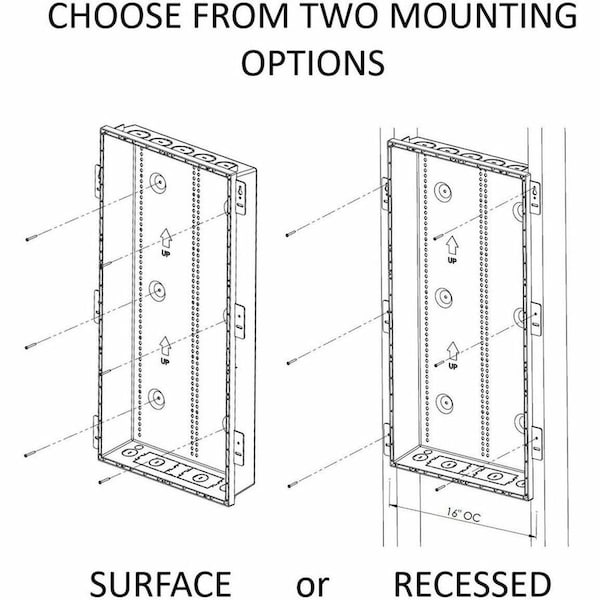 CHOOSE FROM TWO MOUNTING OPTIONS

UP

UP

UP

UP

16" OC

SURFACE or RECESSED