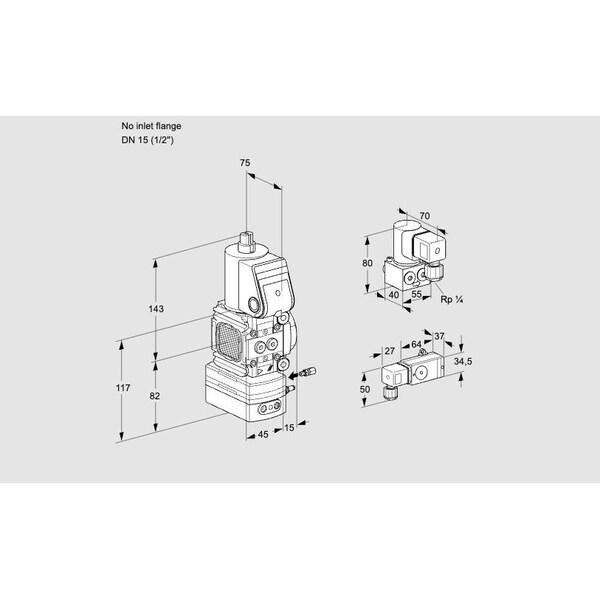 No inlet flange
DN 15 (1/2")

75

143

117

82

45

15

70

80

40

55

Rp ¼

27

64

37

34,5

50