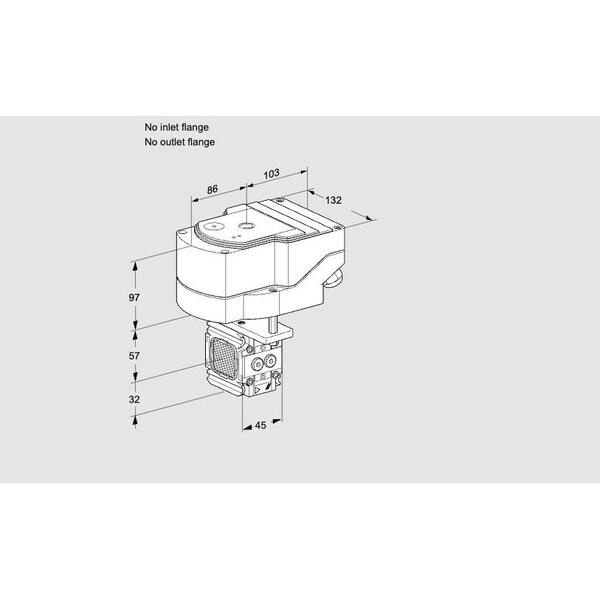 No inlet flange
No outlet flange

86
103
132
97
57
32
45