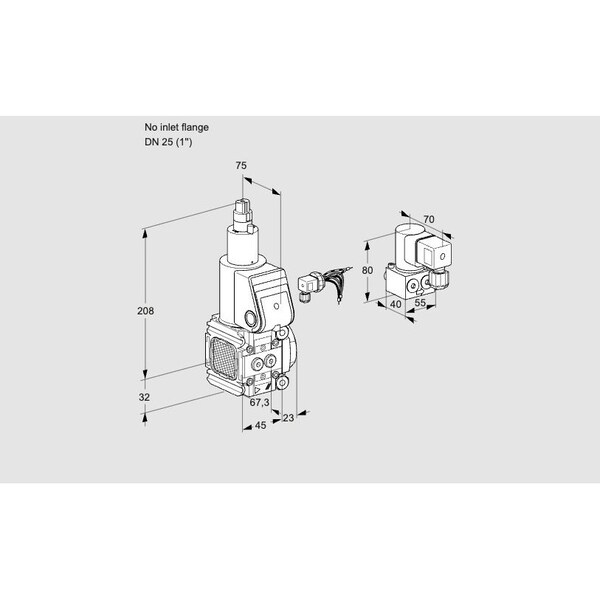 No inlet flange
DN 25 (1")

75
208
32
67,3
45
23
70
80
40
55