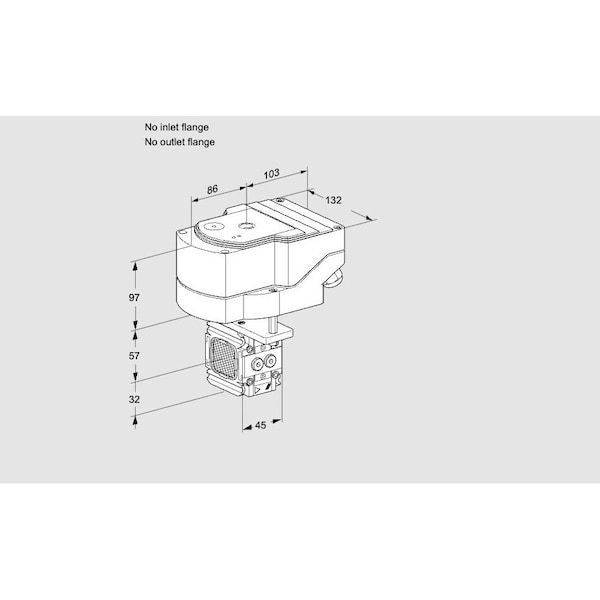 No inlet flange
No outlet flange

86
103
132
97
57
32
45