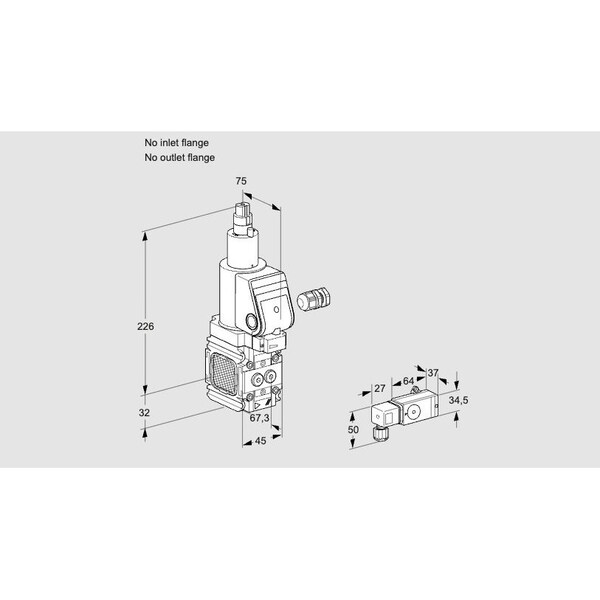 No inlet flange
No outlet flange

75

226

32

67,3

45

27

64

37

34,5

50