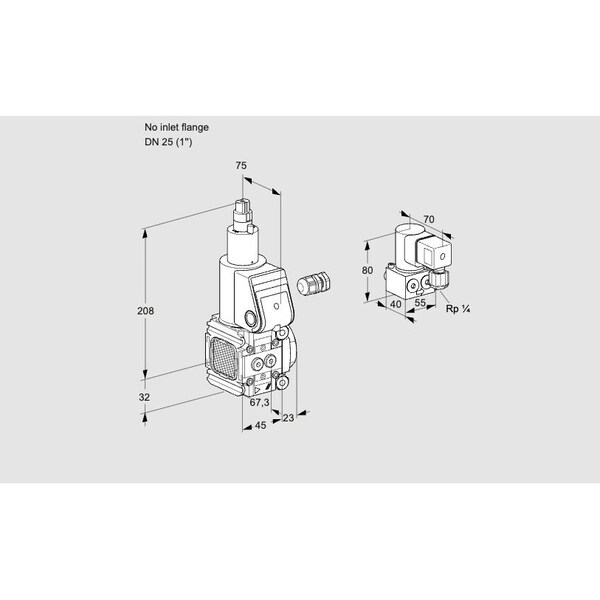 No inlet flange
DN 25 (1")

75
208
32
67,3
45
23

70
80
40
55
Rp ¼