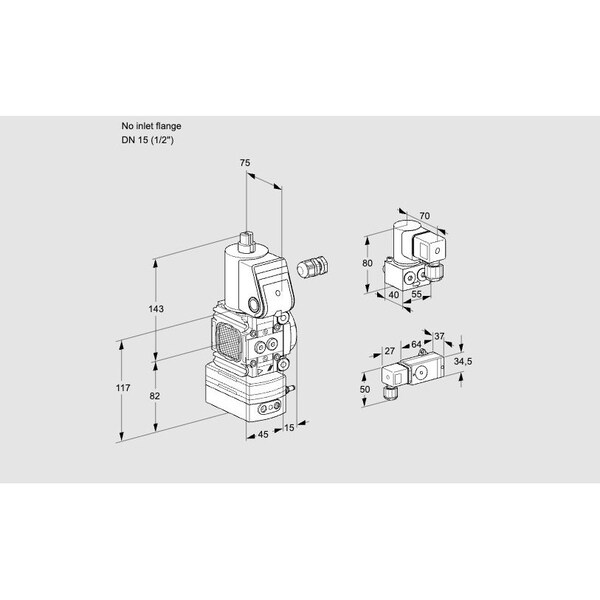 No inlet flange
DN 15 (1/2")

75
143
117
82
45
15

70
80
40
55

27
64
37
34,5
50