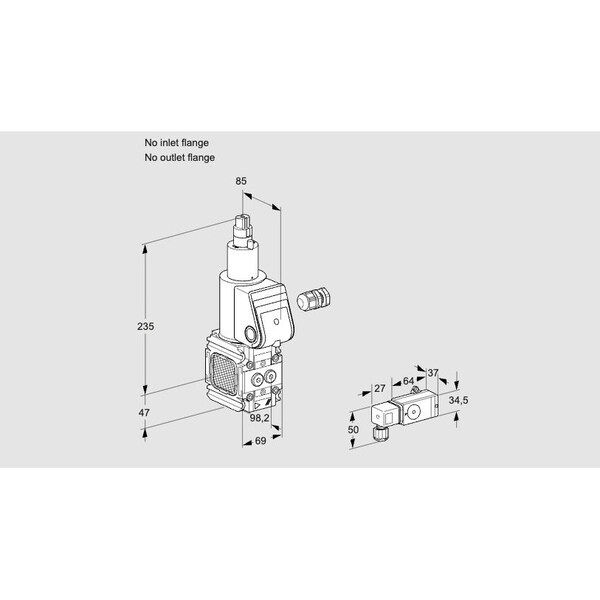 No inlet flange
No outlet flange

85

235

47

98,2

69

27

64

37

34,5

50